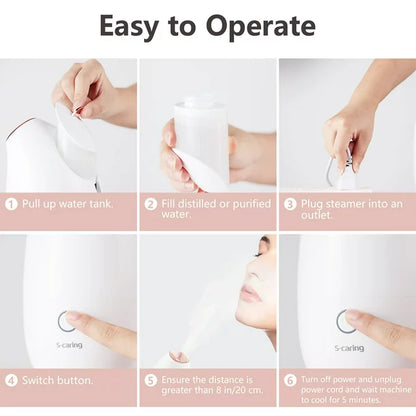 Easy to Operate

1 Pull up water tank.

2 Fill distilled or purified water.

3 Plug steamer into an outlet.

S-caring

4 Switch button.

5 Ensure the distance is greater than 8 in/20 cm.

S-caring

6 Turn off power and unplug power cord and wait machine to cool for 5 minutes.